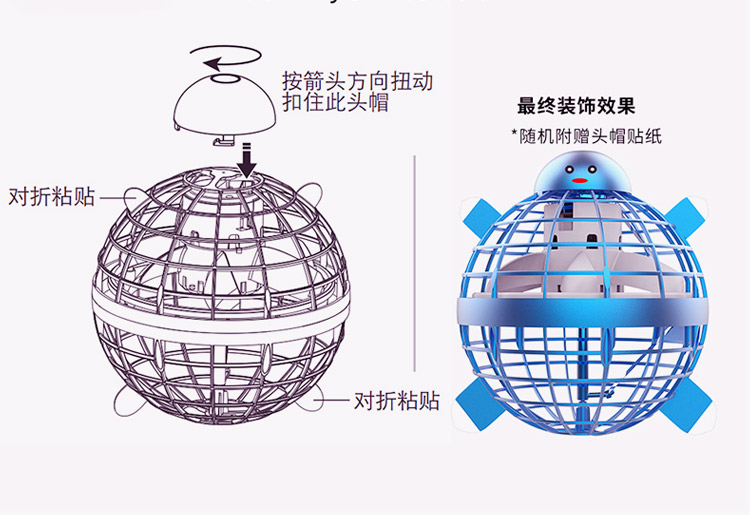 按箭头方向扭动
扣住此头帽

对折粘贴

对折粘贴

最终装饰效果
*随机附赠头帽贴纸